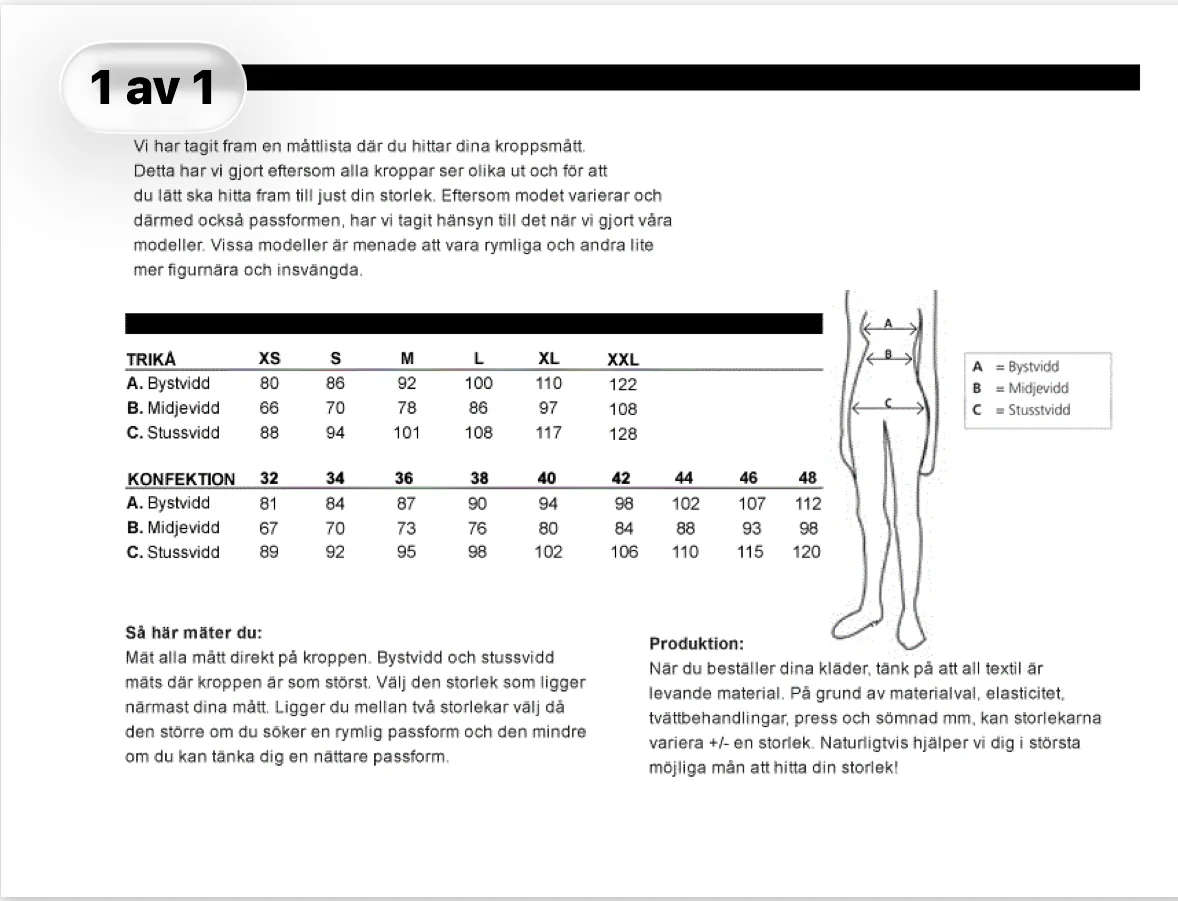 1 av 1

Vi har tagit fram en måttlista där du hittar dina kroppsmått. Detta har vi gjort eftersom alla kroppar ser olika ut och för att du lätt ska hitta fram till just din storlek. Eftersom modet varierar och därmed också passformen, har vi tagit hänsyn till det när vi gjort våra modeller. Vissa modeller är menade att vara rymliga och andra lite mer figurnära och insvängda.

| TRIKÅ | XS | S | M | L | XL | XXL |
|---|---|---|---|---|---|---|
| A. Bystvidd | 80 | 86 | 92 | 100 | 110 | 122 |
| B. Midjevidd | 66 | 70 | 78 | 86 | 97 | 108 |
| C. Stussvidd | 88 | 94 | 101 | 108 | 117 | 128 |

| KONFEKTION | 32 | 34 | 36 | 38 | 40 | 42 | 44 | 46 | 48 |
|---|---|---|---|---|---|---|---|---|---|
| A. Bystvidd | 81 | 84 | 87 | 90 | 94 | 98 | 102 | 107 | 112 |
| B. Midjevidd | 67 | 70 | 73 | 76 | 80 | 84 | 88 | 93 | 98 |
| C. Stussvidd | 89 | 92 | 95 | 98 | 102 | 106 | 110 | 115 | 120 |

A
B
C

A = Bystvidd
B = Midjevidd
C = Stusstvidd

Så här mäter du:
Mät alla mått direkt på kroppen. Bystvidd och stussvidd mäts där kroppen är som störst. Välj den storlek som ligger närmast dina mått. Ligger du mellan två storlekar välj då den större om du söker en rymlig passform och den mindre om du kan tänka dig en nättare passform.

Produktion:
När du beställer dina kläder, tänk på att all textil är levande material. På grund av materialval, elasticitet, tvättbehandlingar, press och sömnad mm, kan storlekarna variera +/- en storlek. Naturligtvis hjälper vi dig i största möjliga mån att hitta din storlek!